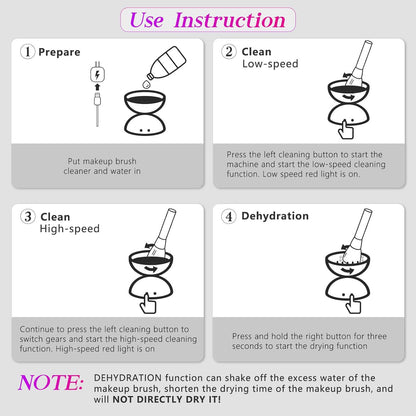 Use Instruction

① Prepare

Put makeup brush cleaner and water in

② Clean
Low-speed

Press the left cleaning button to start the machine and start the low-speed cleaning function. Low speed red light is on.

③ Clean
High-speed

Continue to press the left cleaning button to switch gears and start the high-speed cleaning function. High-speed red light is on

④ Dehydration

Press and hold the right button for three seconds to start the drying function

NOTE: DEHYDRATION function can shake off the excess water of the makeup brush, shorten the drying time of the makeup brush, and will NOT DIRECTLY DRY IT!